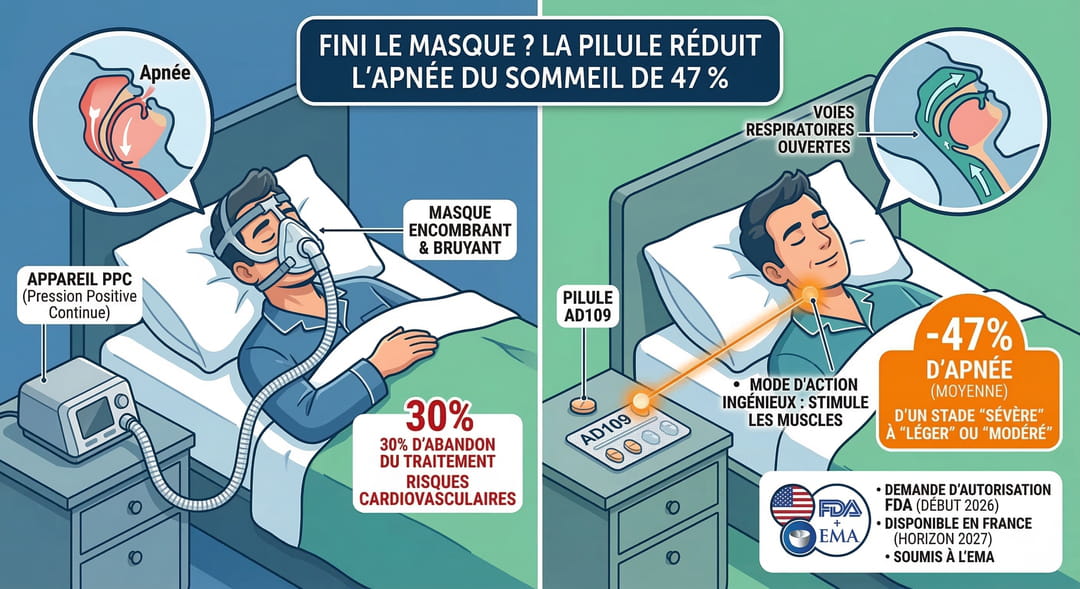 FINI LE MASQUE ? LA PILULE RÉDUIT L'APNÉE DU SOMMEIL DE 47 %

Apnée

MASQUE ENCOMBRANT & BRUYANT

APPAREIL PPC (Pression Positive Continue)

30%
30% D'ABANDON DU TRAITEMENT
RISQUES CARDIOVASCULAIRES

VOIES RESPIRATOIRES OUVERTES

PILULE AD109

AD109

• MODE D'ACTION INGÉNIEUX : STIMULE LES MUSCLES

-47%
D'APNÉE
(MOYENNE)
D'UN STADE "SÉVÈRE" À "LÉGER" OU "MODÉRÉ"

FDA
+
EMA

• DEMANDE D'AUTORISATION FDA (DÉBUT 2026)
• DISPONIBLE EN FRANCE (HORIZON 2027)
• SOUMIS À L'EMA