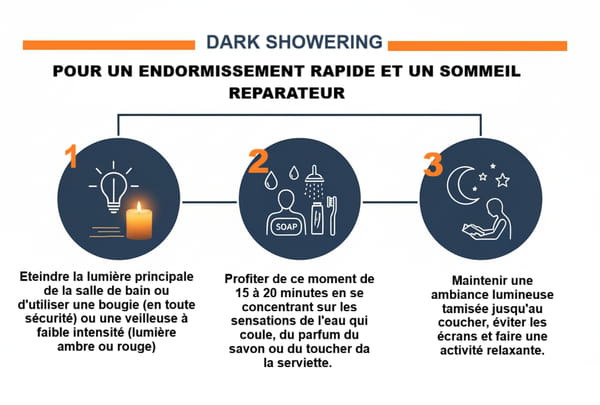 DARK SHOWERING

POUR UN ENDORMISSEMENT RAPIDE ET UN SOMMEIL REPARATEUR

1

Eteindre la lumière principale de la salle de bain ou d'utiliser une bougie (en toute sécurité) ou une veilleuse à faible intensité (lumière ambre ou rouge)

2

SOAP

Profiter de ce moment de 15 à 20 minutes en se concentrant sur les sensations de l'eau qui coule, du parfum du savon ou du toucher da la serviette.

3

Maintenir une ambiance lumineuse tamisée jusqu'au coucher, éviter les écrans et faire une activité relaxante.